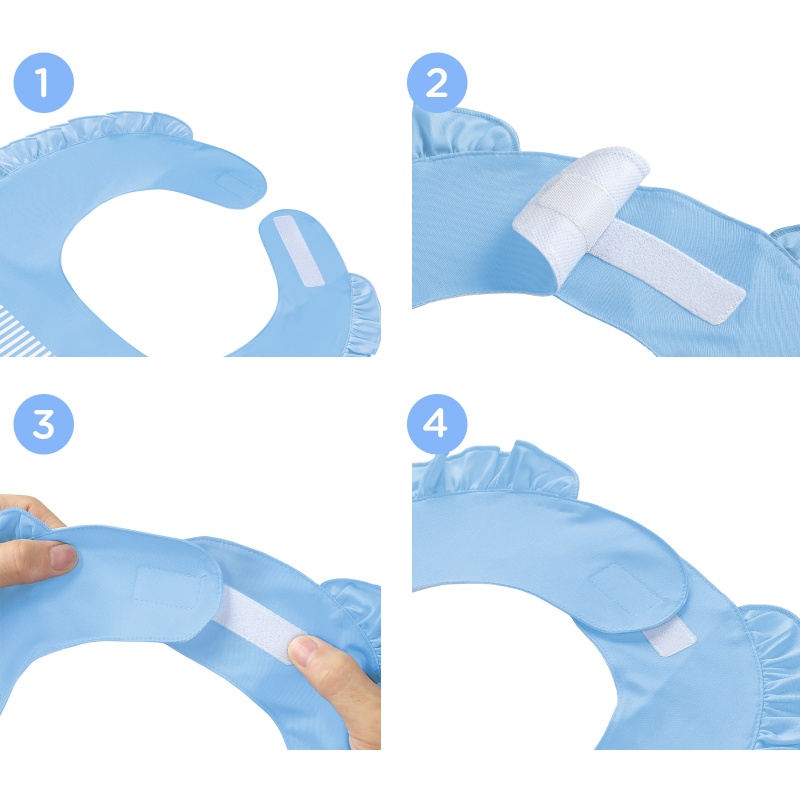 1

2

3

4