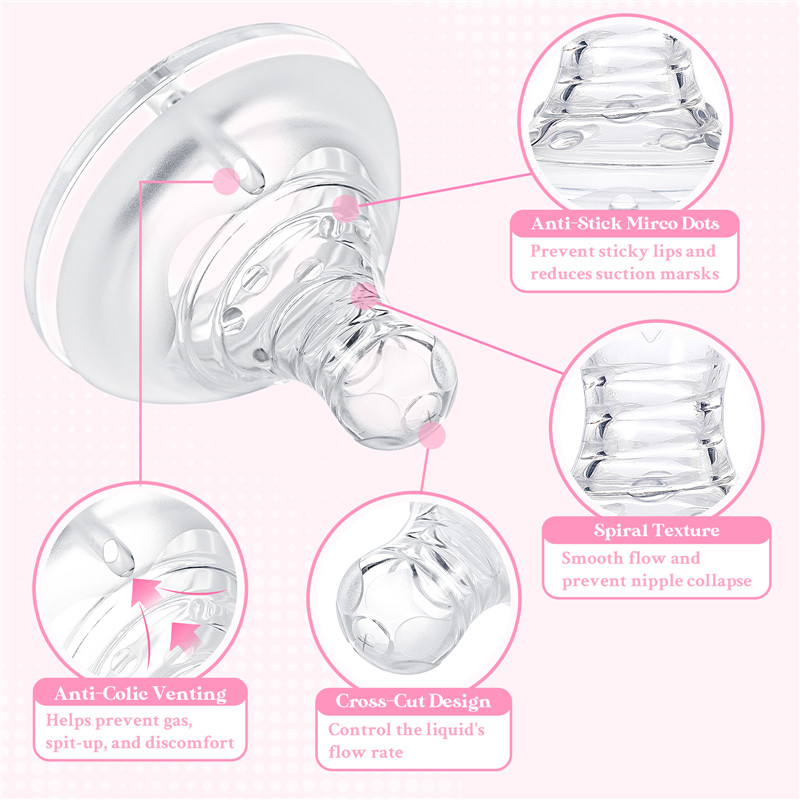 Anti-Stick Mirco Dots
Prevent sticky lips and reduces suction marsks

Spiral Texture
Smooth flow and prevent nipple collapse

Anti-Colic Venting
Helps prevent gas, spit-up, and discomfort

Cross-Cut Design
Control the liquid's flow rate