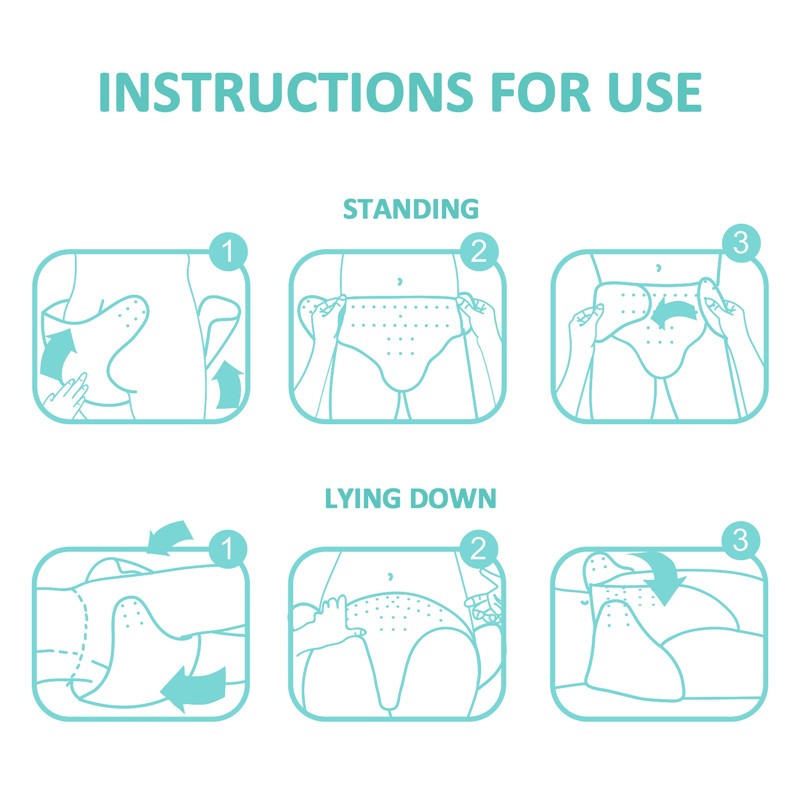 INSTRUCTIONS FOR USE

STANDING

1

2

3

LYING DOWN

1

2

3