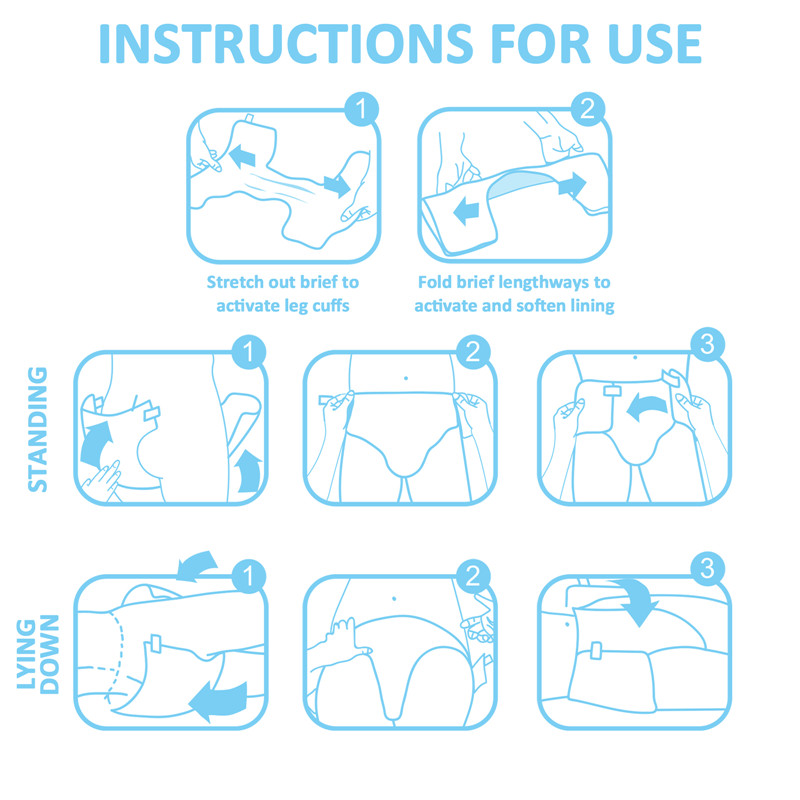 INSTRUCTIONS FOR USE

1

Stretch out brief to activate leg cuffs

2

Fold brief lengthways to activate and soften lining

STANDING

1

2

3

LYING DOWN

1

2

3