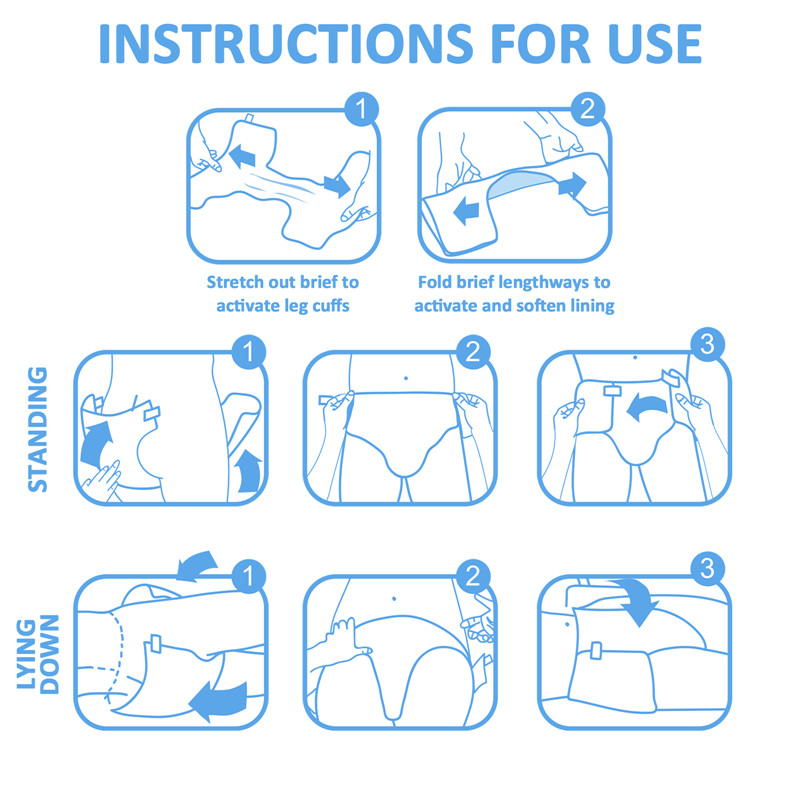 INSTRUCTIONS FOR USE

1

Stretch out brief to activate leg cuffs

2

Fold brief lengthways to activate and soften lining

STANDING

1

2

3

LYING DOWN

1

2

3