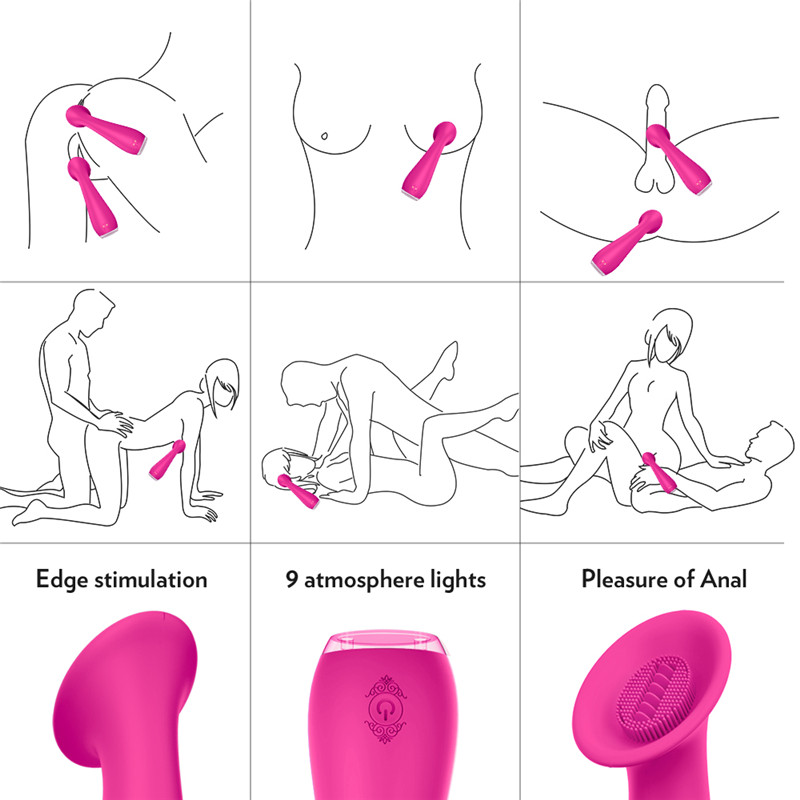 Edge stimulation

9 atmosphere lights

Pleasure of Anal